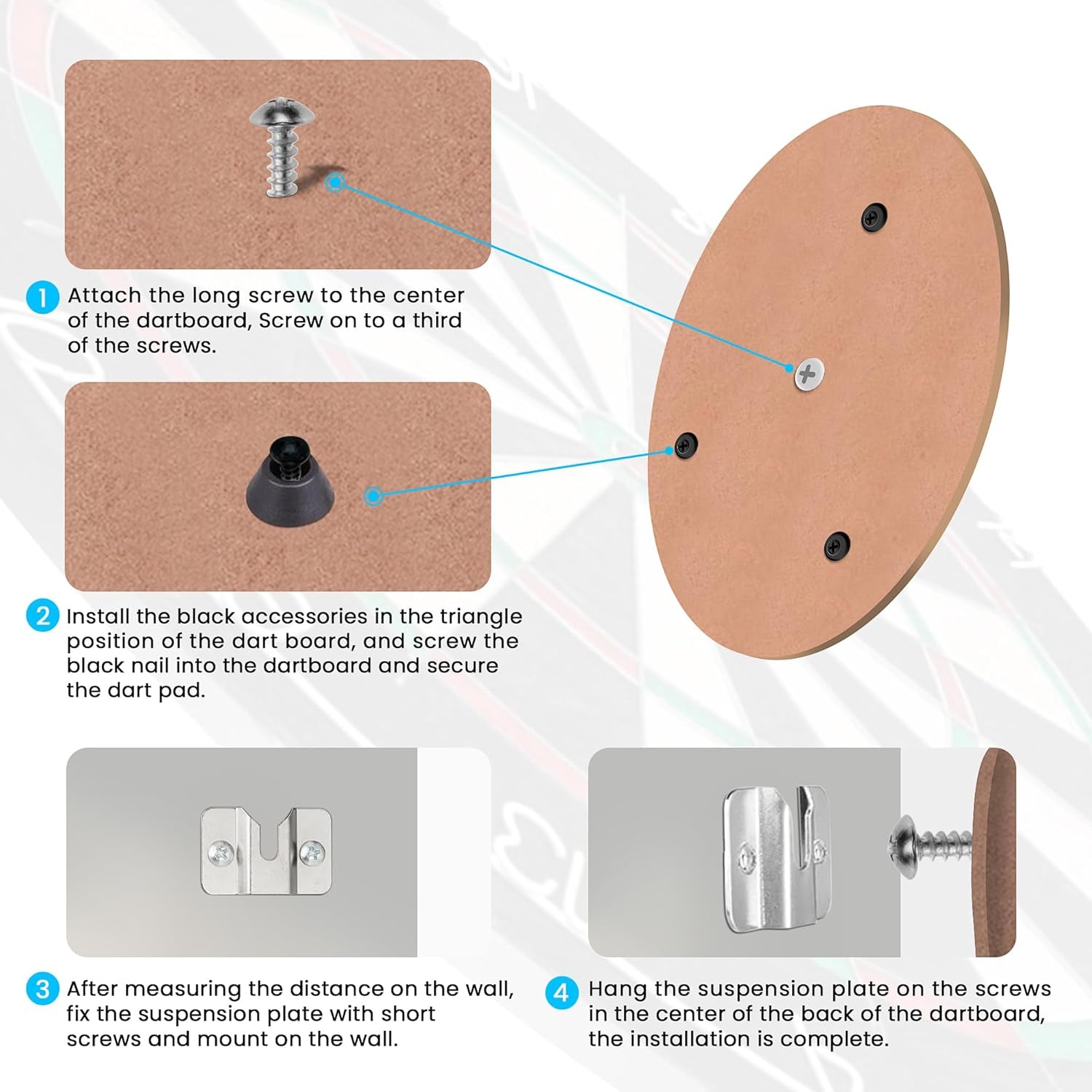 1 Attach the long screw to the center of the dartboard, Screw on to a third of the screws.

2 Install the black accessories in the triangle position of the dart board, and screw the black nail into the dartboard and secure the dart pad.

3 After measuring the distance on the wall, fix the suspension plate with short screws and mount on the wall.

4 Hang the suspension plate on the screws in the center of the back of the dartboard, the installation is complete.